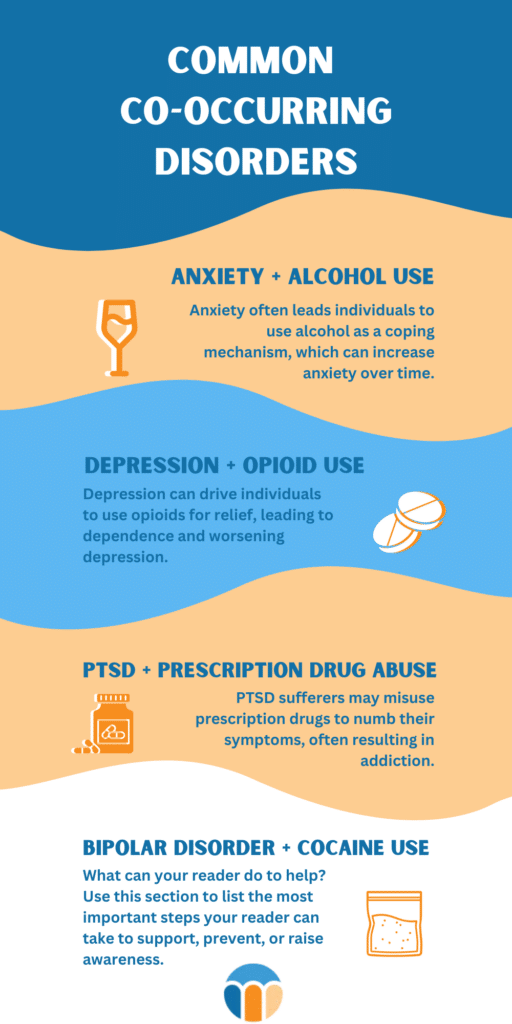 COMMON CO-OCCURRING DISORDERS

ANXIETY + ALCOHOL USE

Anxiety often leads individuals to use alcohol as a coping mechanism, which can increase anxiety over time.

DEPRESSION + OPIOID USE

Depression can drive individuals to use opioids for relief, leading to dependence and worsening depression.

PTSD + PRESCRIPTION DRUG ABUSE

PTSD sufferers may misuse prescription drugs to numb their symptoms, often resulting in addiction.

BIPOLAR DISORDER + COCAINE USE

What can your reader do to help? Use this section to list the most important steps your reader can take to support, prevent, or raise awareness.